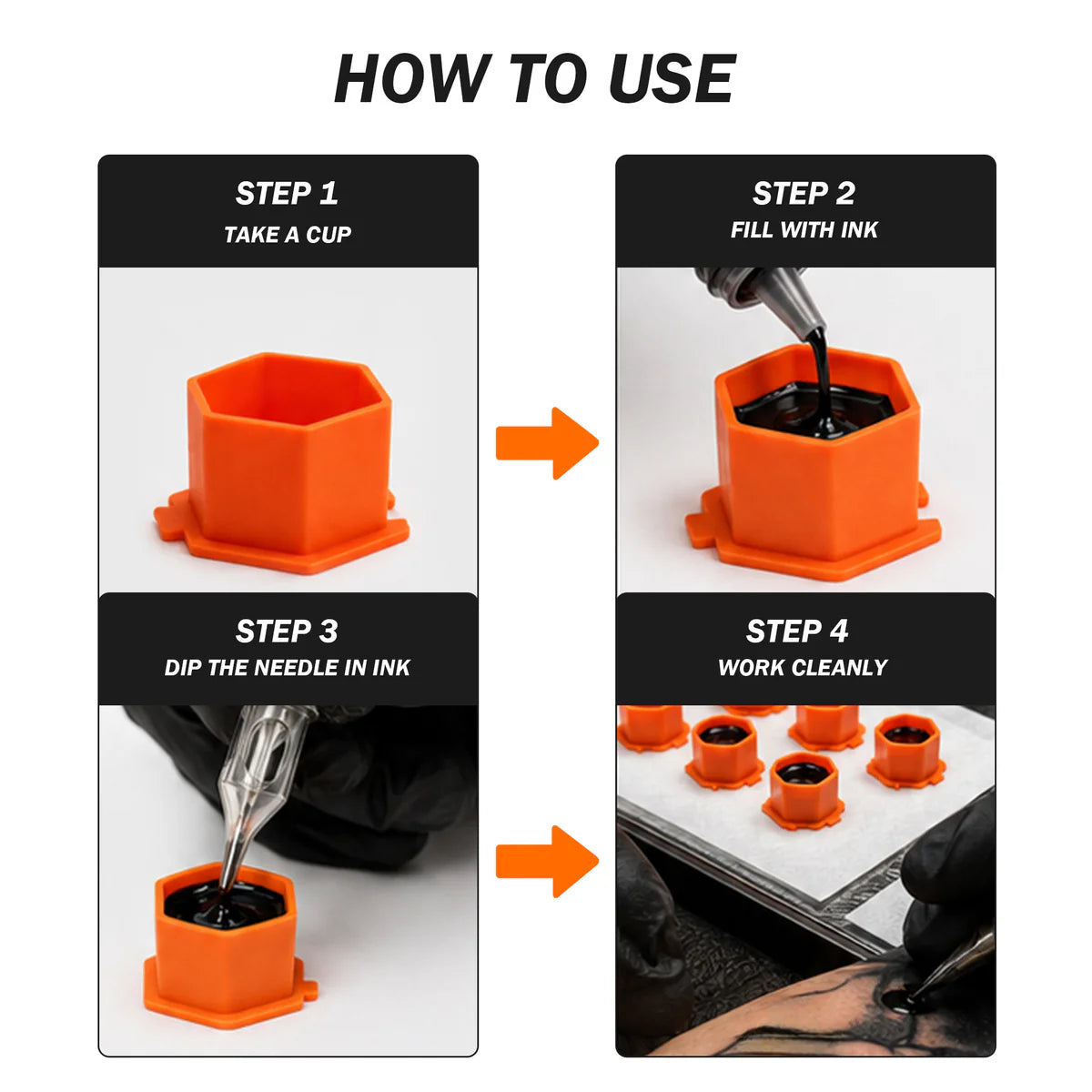 HOW TO USE

STEP 1
TAKE A CUP

STEP 2
FILL WITH INK

STEP 3
DIP THE NEEDLE IN INK

STEP 4
WORK CLEANLY